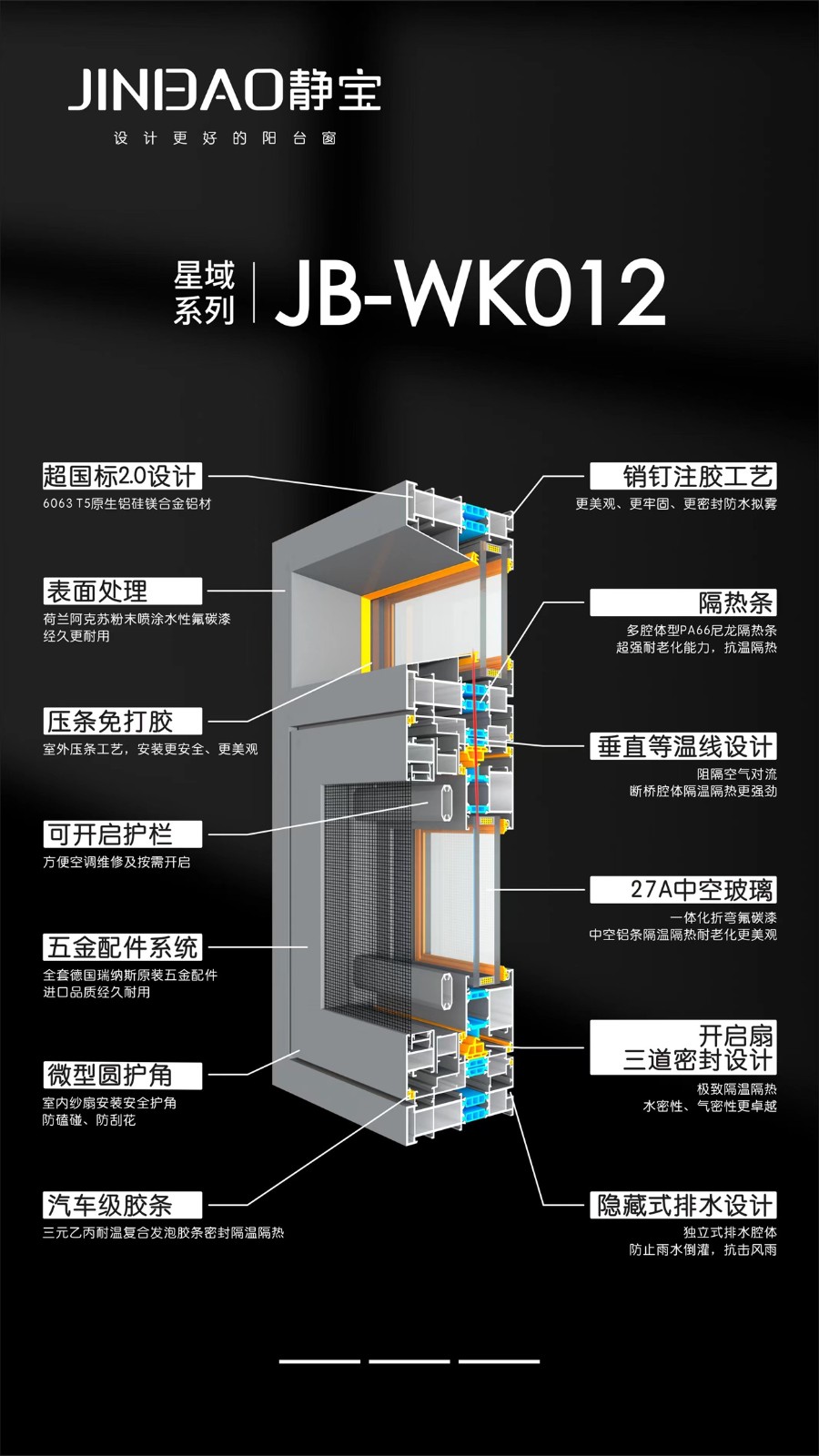 JINBAO静宝

设计更好的阳台窗

星域系列 | JB-WK012

超国标2.0设计
6063 T5原生铝硅镁合金铝材

表面处理
荷兰阿克苏粉末喷涂水性氟碳漆
经久更耐用

压条免打胶
室外压条工艺，安装更安全、更美观

可开启护栏
方便空调维修及按需开启

五金配件系统
全套德国瑞纳斯原装五金配件
进口品质经久耐用

微型圆护角
室内纱扇安装安全护角
防磕碰、防刮花

汽车级胶条
三元乙丙耐温复合发泡胶条密封隔温隔热

销钉注胶工艺
更美观、更牢固、更密封防水拟雾

隔热条
多腔体型PA66尼龙隔热条
超强耐老化能力，抗温隔热

垂直等温线设计
阻隔空气对流
断桥腔体隔温隔热更强劲

27A中空玻璃
一体化折弯氟碳漆
中空铝条隔温隔热耐老化更美观

开启扇
三道密封设计
极致隔温隔热
水密性、气密性更卓越

隐藏式排水设计
独立式排水腔体
防止雨水倒灌，抗击风雨